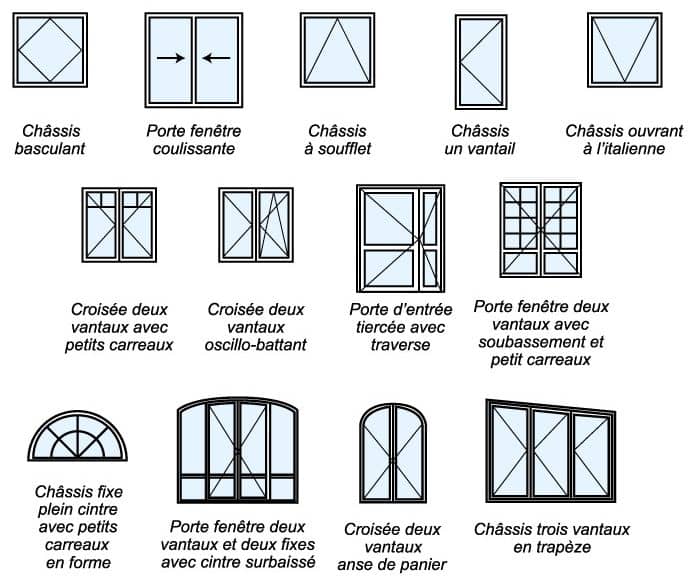 Châssis basculant

Porte fenêtre coulissante

Châssis à soufflet

Châssis un vantail

Châssis ouvrant à l'italienne

Croisée deux vantaux avec petits carreaux

Croisée deux vantaux oscillo-battant

Porte d'entrée tiercée avec traverse

Porte fenêtre deux vantaux avec soubassement et petit carreaux

Châssis fixe plein cintre avec petits carreaux en forme

Porte fenêtre deux vantaux et deux fixes avec cintre surbaissé

Croisée deux vantaux anse de panier

Châssis trois vantaux en trapèze